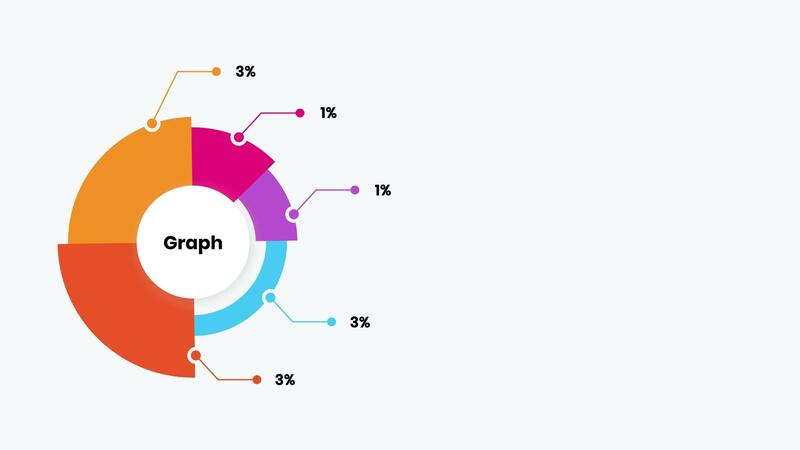 3%

1%

1%

Graph

3%

3%