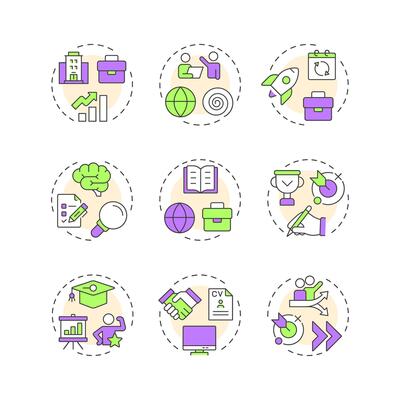 CV