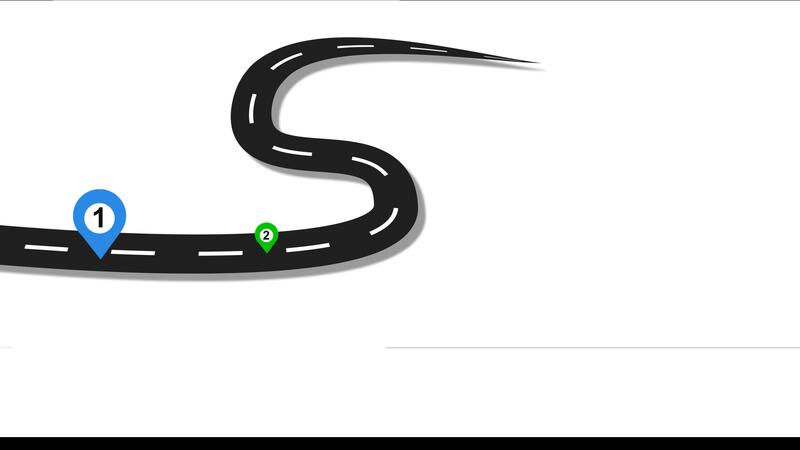 1

2