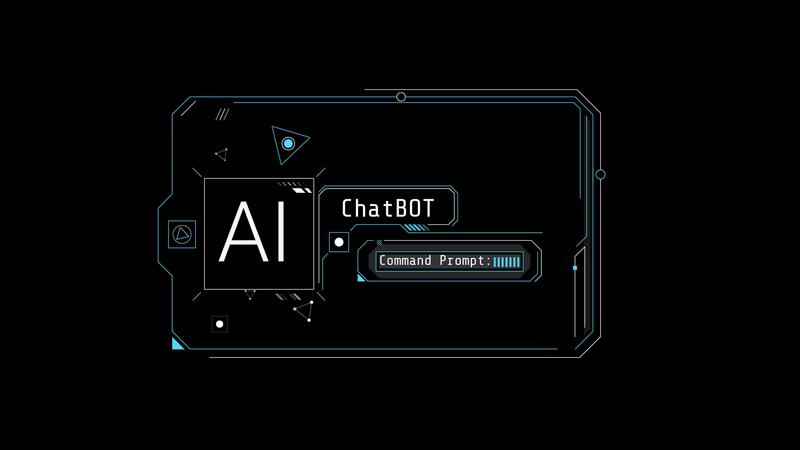 AI

ChatBOT

Command Prompt: