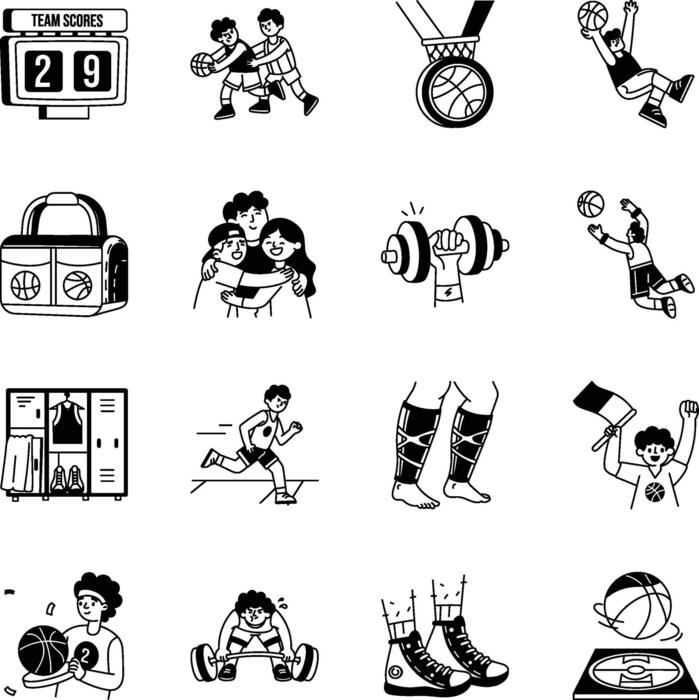 TEAM SCORES
2 9

2