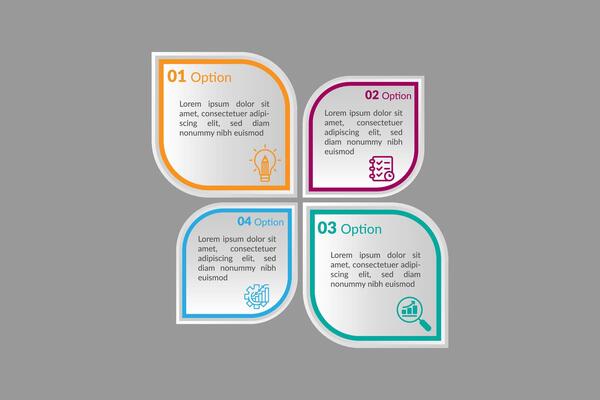 01 Option

Lorem ipsum dolor sit amet, consectetuer adipiscing elit, sed diam nonummy nibh euismod

02 Option

Lorem ipsum dolor sit amet, consectetuer adipiscing elit, sed diam nonummy nibh euismod

04 Option

Lorem ipsum dolor sit amet, consectetuer adipiscing elit, sed diam nonummy nibh euismod

03 Option

Lorem ipsum dolor sit amet, consectetuer adipiscing elit, sed diam nonummy nibh euismod