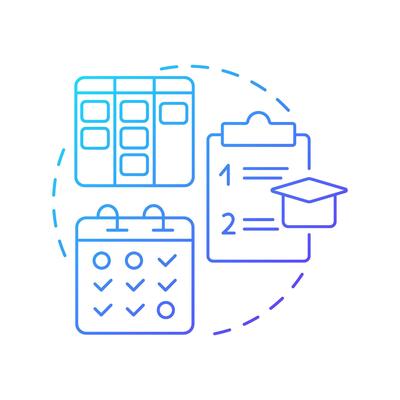 1
2