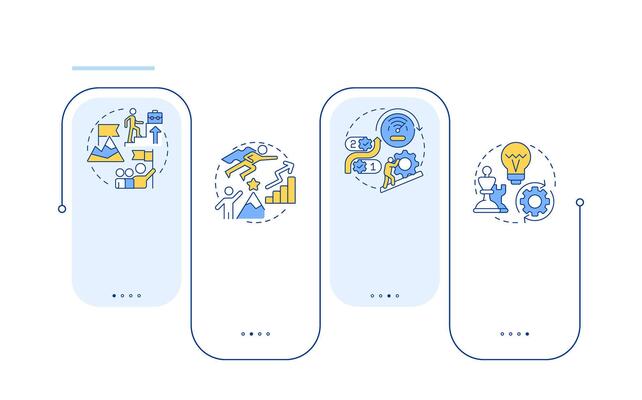 2
1