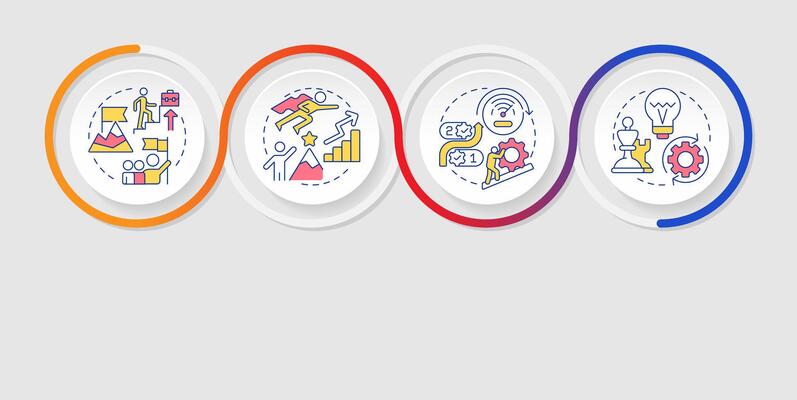 2
1