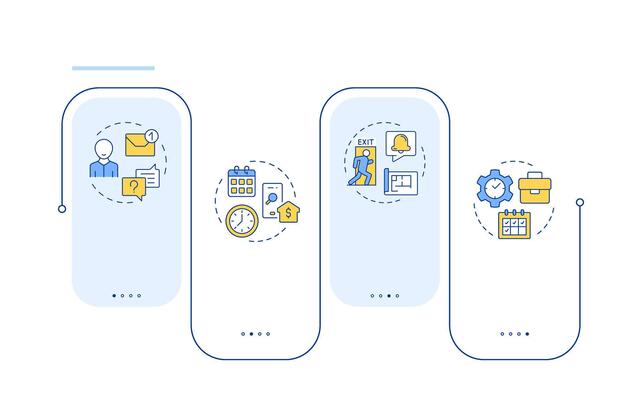 1

?

$

EXIT