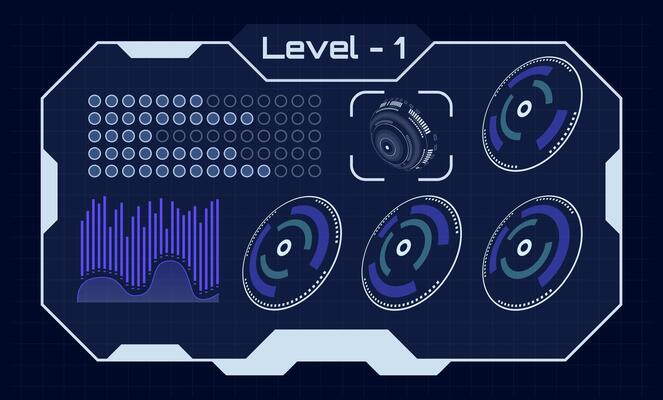 Level - 1