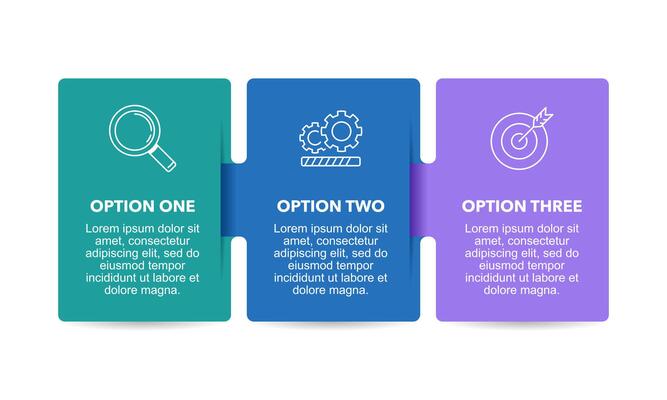 OPTION ONE

Lorem ipsum dolor sit amet, consectetur adipiscing elit, sed do eiusmod tempor incididunt ut labore et dolore magna.

OPTION TWO

Lorem ipsum dolor sit amet, consectetur adipiscing elit, sed do eiusmod tempor incididunt ut labore et dolore magna.

OPTION THREE

Lorem ipsum dolor sit amet, consectetur adipiscing elit, sed do eiusmod tempor incididunt ut labore et dolore magna.