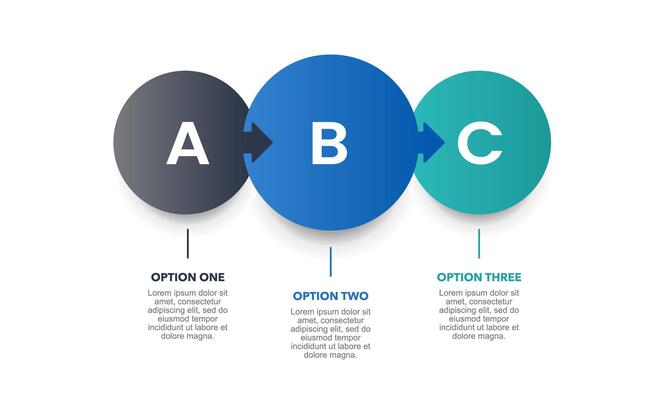 A

B

C

OPTION ONE

Lorem ipsum dolor sit amet, consectetur adipiscing elit, sed do eiusmod tempor incididunt ut labore et dolore magna.

OPTION TWO

Lorem ipsum dolor sit amet, consectetur adipiscing elit, sed do eiusmod tempor incididunt ut labore et dolore magna.

OPTION THREE

Lorem ipsum dolor sit amet, consectetur adipiscing elit, sed do eiusmod tempor incididunt ut labore et dolore magna.