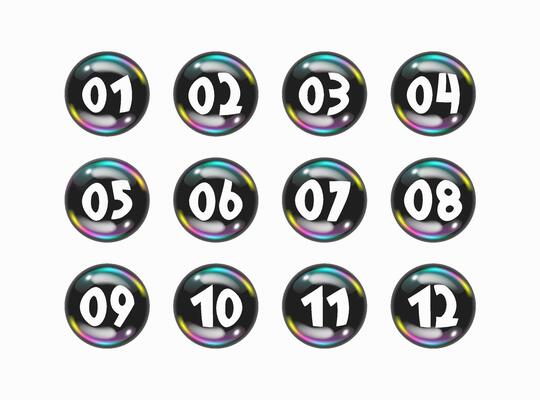 01 02 03 04

05 06 07 08

09 10 11 12