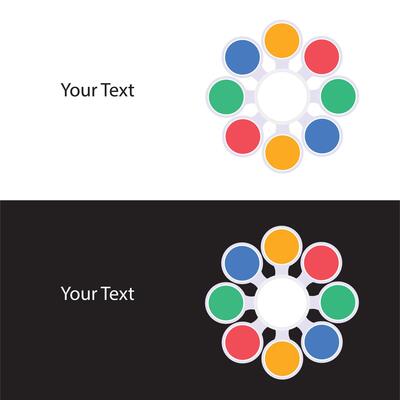 Your Text

Your Text