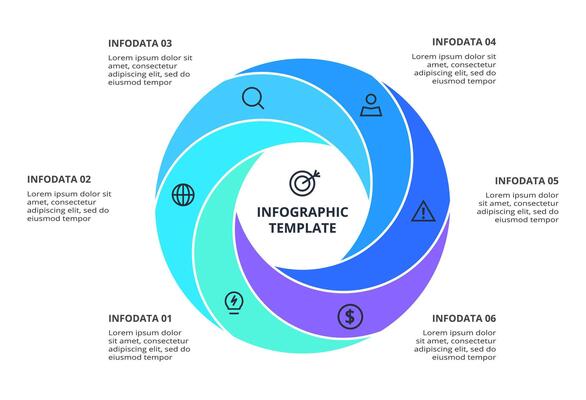 INFODATA 03
Lorem ipsum dolor sit amet, consectetur adipiscing elit, sed do eiusmod tempor

INFODATA 04
Lorem ipsum dolor sit amet, consectetur adipiscing elit, sed do eiusmod tempor

INFODATA 02
Lorem ipsum dolor sit amet, consectetur adipiscing elit, sed do eiusmod tempor

INFOGRAPHIC TEMPLATE

INFODATA 05
Lorem ipsum dolor sit amet, consectetur adipiscing elit, sed do eiusmod tempor

INFODATA 01
Lorem ipsum dolor sit amet, consectetur adipiscing elit, sed do eiusmod tempor

INFODATA 06
Lorem ipsum dolor sit amet, consectetur adipiscing elit, sed do eiusmod tempor