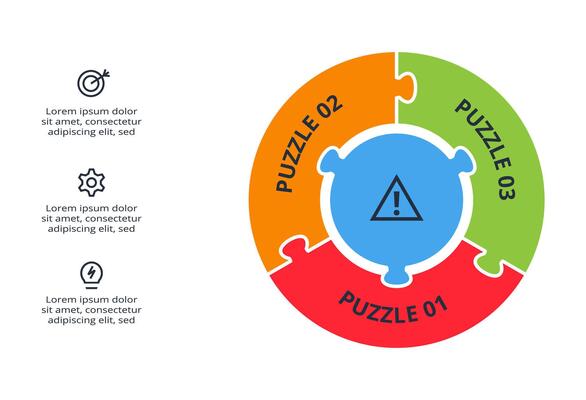 Lorem ipsum dolor sit amet, consectetur adipiscing elit, sed

Lorem ipsum dolor sit amet, consectetur adipiscing elit, sed

Lorem ipsum dolor sit amet, consectetur adipiscing elit, sed

PUZZLE 02

PUZZLE 03

PUZZLE 01