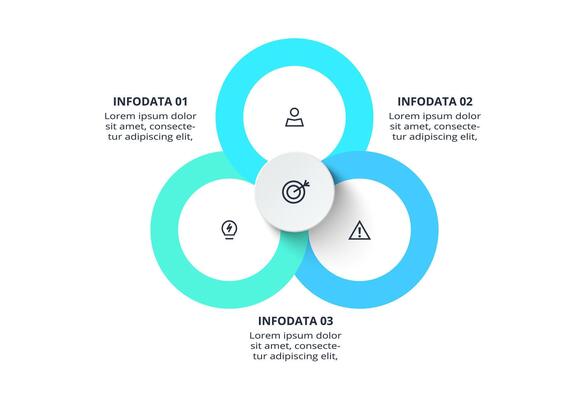 INFODATA 01
Lorem ipsum dolor sit amet, consectetur adipiscing elit,

INFODATA 02
Lorem ipsum dolor sit amet, consectetur adipiscing elit,

INFODATA 03
Lorem ipsum dolor sit amet, consectetur adipiscing elit,