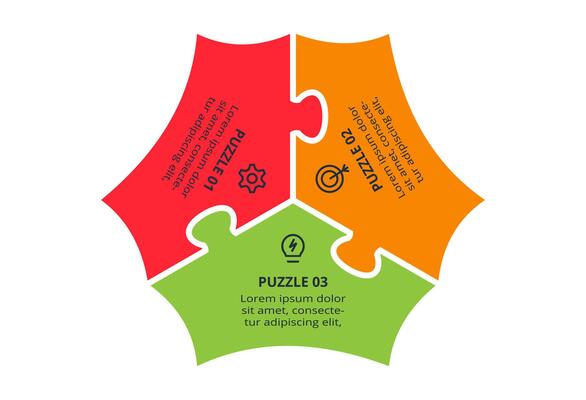 PUZZLE 01
Lorem ipsum dolor sit amet, consectetur adipiscing elit,

PUZZLE 02
Lorem ipsum dolor sit amet, consectetur adipiscing elit,

PUZZLE 03
Lorem ipsum dolor sit amet, consectetur adipiscing elit,