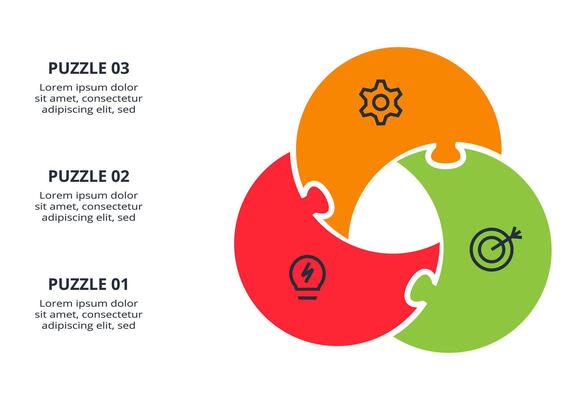 PUZZLE 03
Lorem ipsum dolor sit amet, consectetur adipiscing elit, sed

PUZZLE 02
Lorem ipsum dolor sit amet, consectetur adipiscing elit, sed

PUZZLE 01
Lorem ipsum dolor sit amet, consectetur adipiscing elit, sed