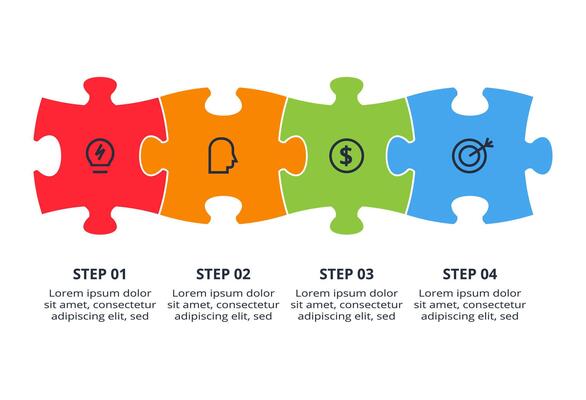 $

STEP 01
Lorem ipsum dolor sit amet, consectetur adipiscing elit, sed

STEP 02
Lorem ipsum dolor sit amet, consectetur adipiscing elit, sed

STEP 03
Lorem ipsum dolor sit amet, consectetur adipiscing elit, sed

STEP 04
Lorem ipsum dolor sit amet, consectetur adipiscing elit, sed