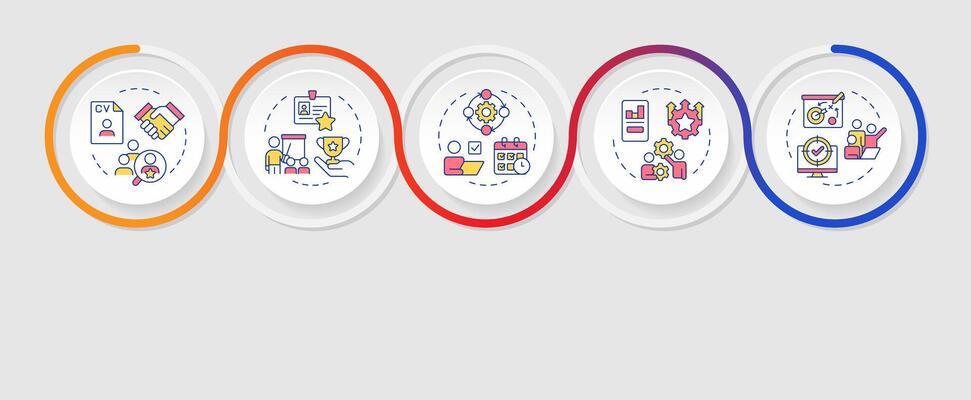 CV