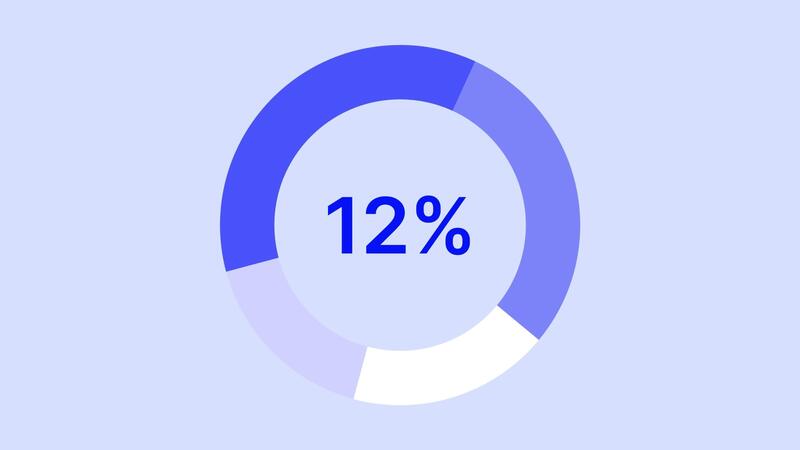 12%