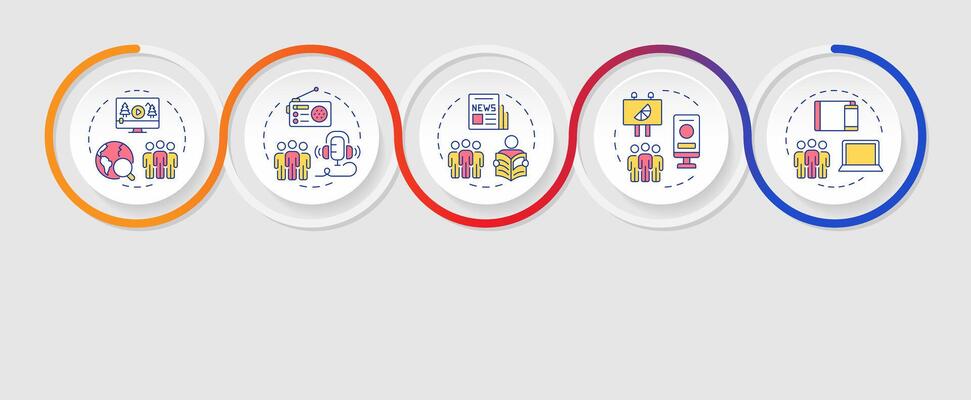 NEWS