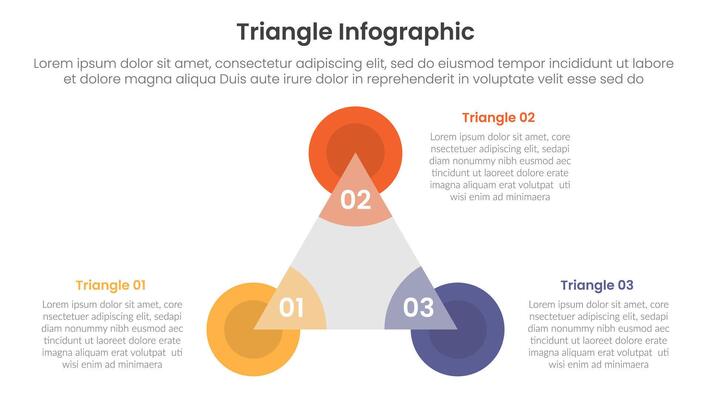 Triangle Infographic

Lorem ipsum dolor sit amet, consectetur adipiscing elit, sed do eiusmod tempor incididunt ut labore et dolore magna aliqua Duis aute irure dolor in reprehenderit in voluptate velit esse sed do

Triangle 02

Lorem ipsum dolor sit amet, core nsectetuer adipiscing elit, sedapi diam nonummy nibh eusmod aec tincidunt ut laoreet dolore erate imagna aliquam erat volutpat uti wisi enim ad minimaera

02

Triangle 01

Lorem ipsum dolor sit amet, core nsectetuer adipiscing elit, sedapi diam nonummy nibh eusmod aec tincidunt ut laoreet dolore erate imagna aliquam erat volutpat uti wisi enim ad minimaera

01

03

Triangle 03

Lorem ipsum dolor sit amet, core nsectetuer adipiscing elit, sedapi diam nonummy nibh eusmod aec tincidunt ut laoreet dolore erate imagna aliquam erat volutpat uti wisi enim ad minimaera