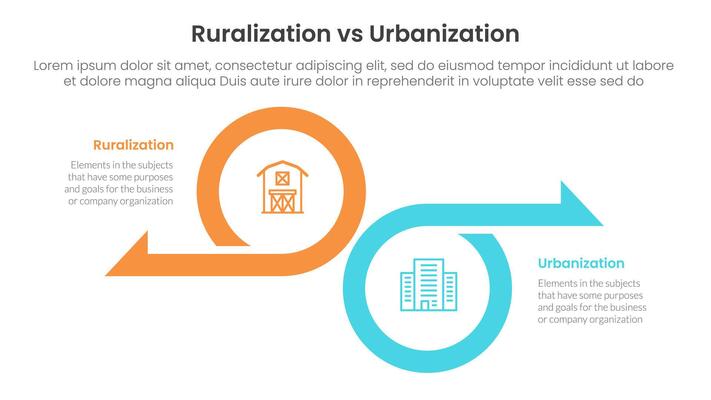 Ruralization vs Urbanization

Lorem ipsum dolor sit amet, consectetur adipiscing elit, sed do eiusmod tempor incididunt ut labore et dolore magna aliqua Duis aute irure dolor in reprehenderit in voluptate velit esse sed do

Ruralization

Elements in the subjects that have some purposes and goals for the business or company organization

Urbanization

Elements in the subjects that have some purposes and goals for the business or company organization