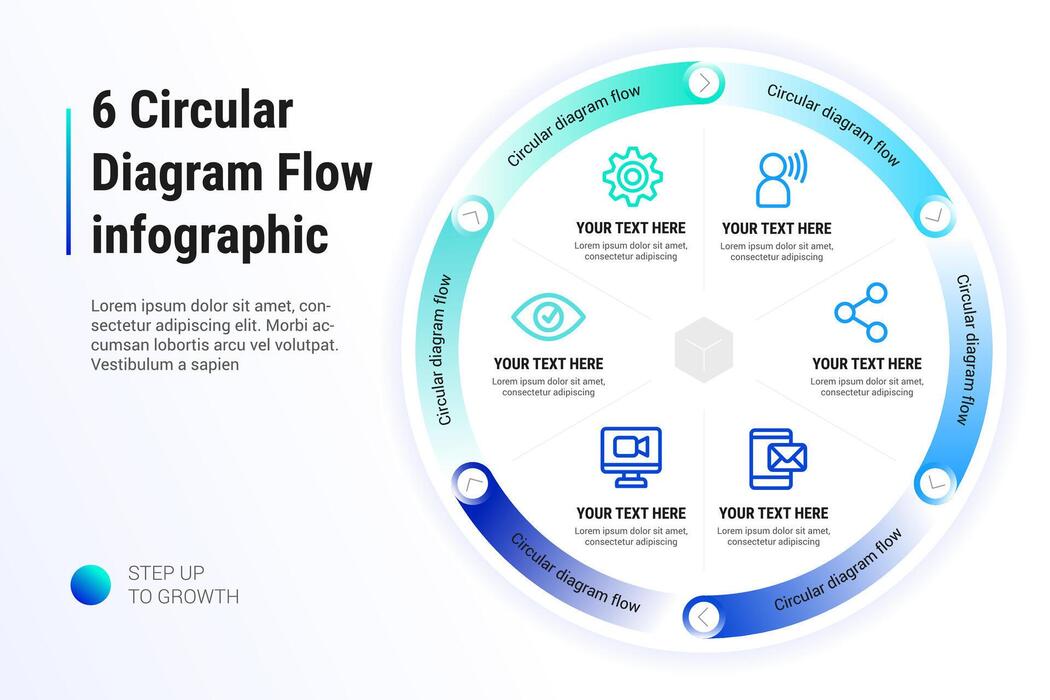 6 Circular Diagram Flow infographic

Lorem ipsum dolor sit amet, consectetur adipiscing elit. Morbi accumsan lobortis arcu vel volutpat. Vestibulum a sapien

STEP UP
TO GROWTH

Circular diagram flow

Circular diagram flow

Circular diagram flow

Circular diagram flow

Circular diagram flow

Circular diagram flow

YOUR TEXT HERE
Lorem ipsum dolor sit amet, consectetur adipiscing

YOUR TEXT HERE
Lorem ipsum dolor sit amet, consectetur adipiscing

YOUR TEXT HERE
Lorem ipsum dolor sit amet, consectetur adipiscing

YOUR TEXT HERE
Lorem ipsum dolor sit amet, consectetur adipiscing

YOUR TEXT HERE
Lorem ipsum dolor sit amet, consectetur adipiscing

YOUR TEXT HERE
Lorem ipsum dolor sit amet, consectetur adipiscing