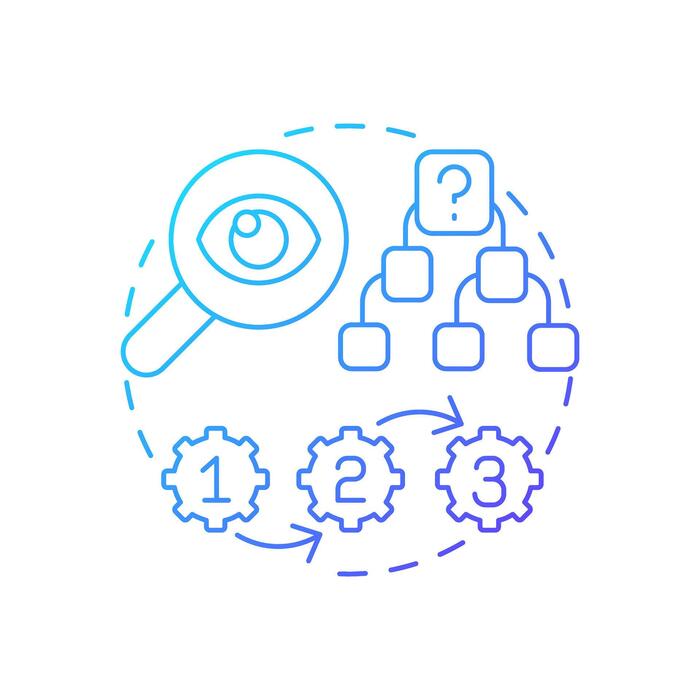 ?

1 2 3