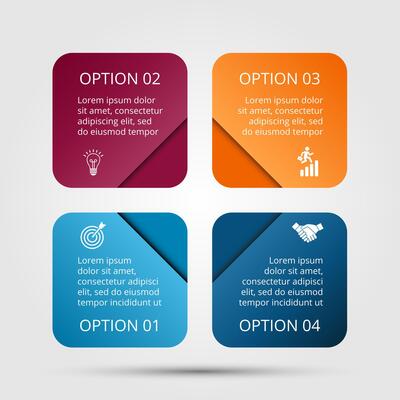 OPTION 02

Lorem ipsum dolor sit amet, consectetur adipiscing elit, sed do eiusmod tempor

OPTION 03

Lorem ipsum dolor sit amet, consectetur adipiscing elit, sed do eiusmod tempor

Lorem ipsum dolor sit amet, consectetur adipisci elit, sed do eiusmod tempor incididunt ut

OPTION 01

Lorem ipsum dolor sit amet, consectetur adipisci elit, sed do eiusmod tempor incididunt ut

OPTION 04