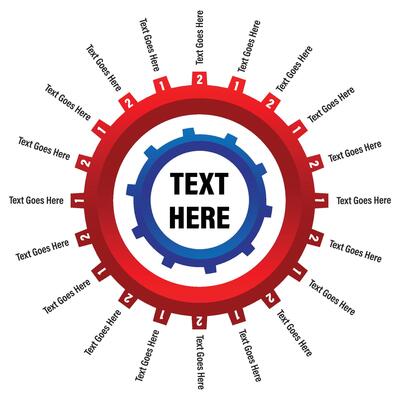 TEXT HERE

2
Text Goes Here
1
Text Goes Here
2
Text Goes Here
1
Text Goes Here
2
Text Goes Here
1
Text Goes Here
2
Text Goes Here
1
Text Goes Here
2
Text Goes Here
1
Text Goes Here
2
Text Goes Here
1
Text Goes Here
2
Text Goes Here
1
Text Goes Here
2
Text Goes Here
1
Text Goes Here
2
Text Goes Here
1
Text Goes Here
2
Text Goes Here
1
Text Goes Here