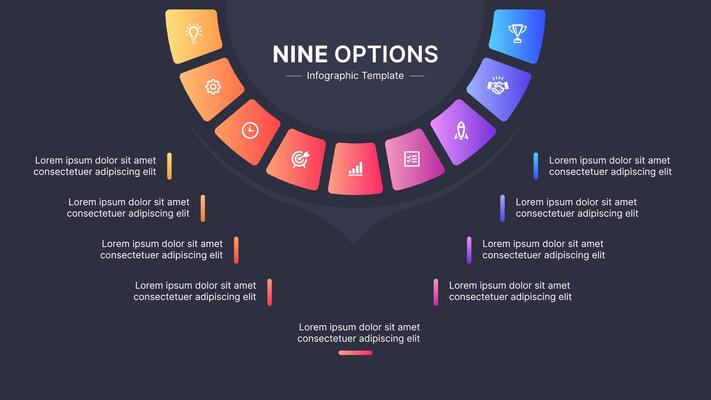 NINE OPTIONS

Infographic Template

Lorem ipsum dolor sit amet consectetuer adipiscing elit

Lorem ipsum dolor sit amet consectetuer adipiscing elit

Lorem ipsum dolor sit amet consectetuer adipiscing elit

Lorem ipsum dolor sit amet consectetuer adipiscing elit

Lorem ipsum dolor sit amet consectetuer adipiscing elit

Lorem ipsum dolor sit amet consectetuer adipiscing elit

Lorem ipsum dolor sit amet consectetuer adipiscing elit

Lorem ipsum dolor sit amet consectetuer adipiscing elit

Lorem ipsum dolor sit amet consectetuer adipiscing elit