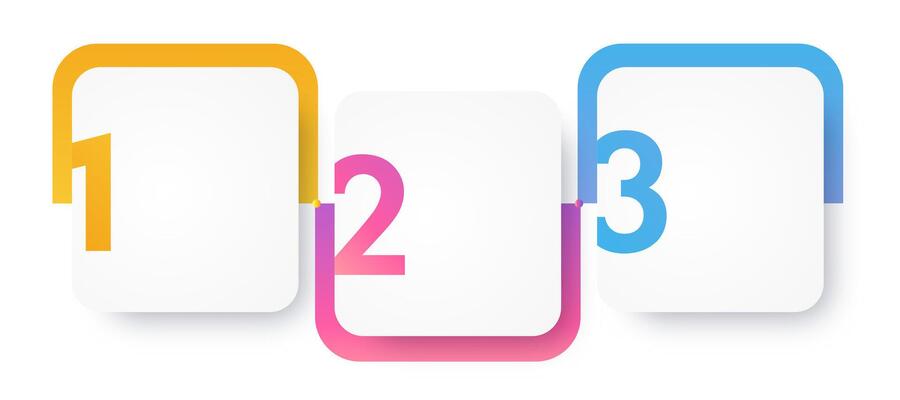 1
2
3