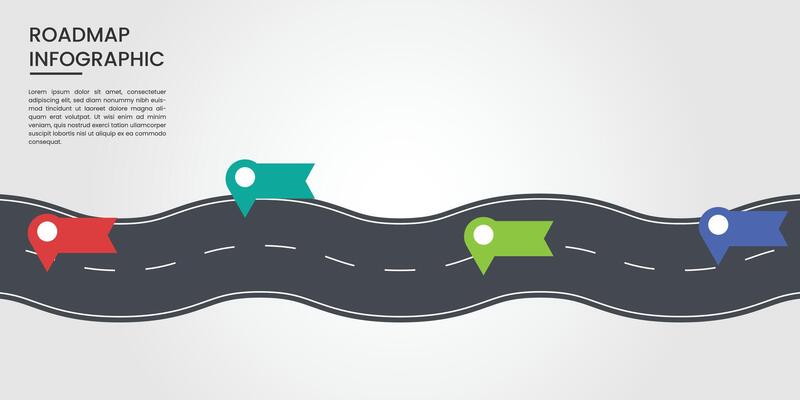 ROADMAP
INFOGRAPHIC

Lorem ipsum dolor sit amet, consectetuer adipiscing elit, sed diam nonummy nibh euismod tincidunt ut laoreet dolore magna aliquam erat volutpat. Ut wisi enim ad minim veniam, quis nostrud exerci tation ullamcorper suscipit lobortis nisl ut aliquip ex ea commodo consequat.