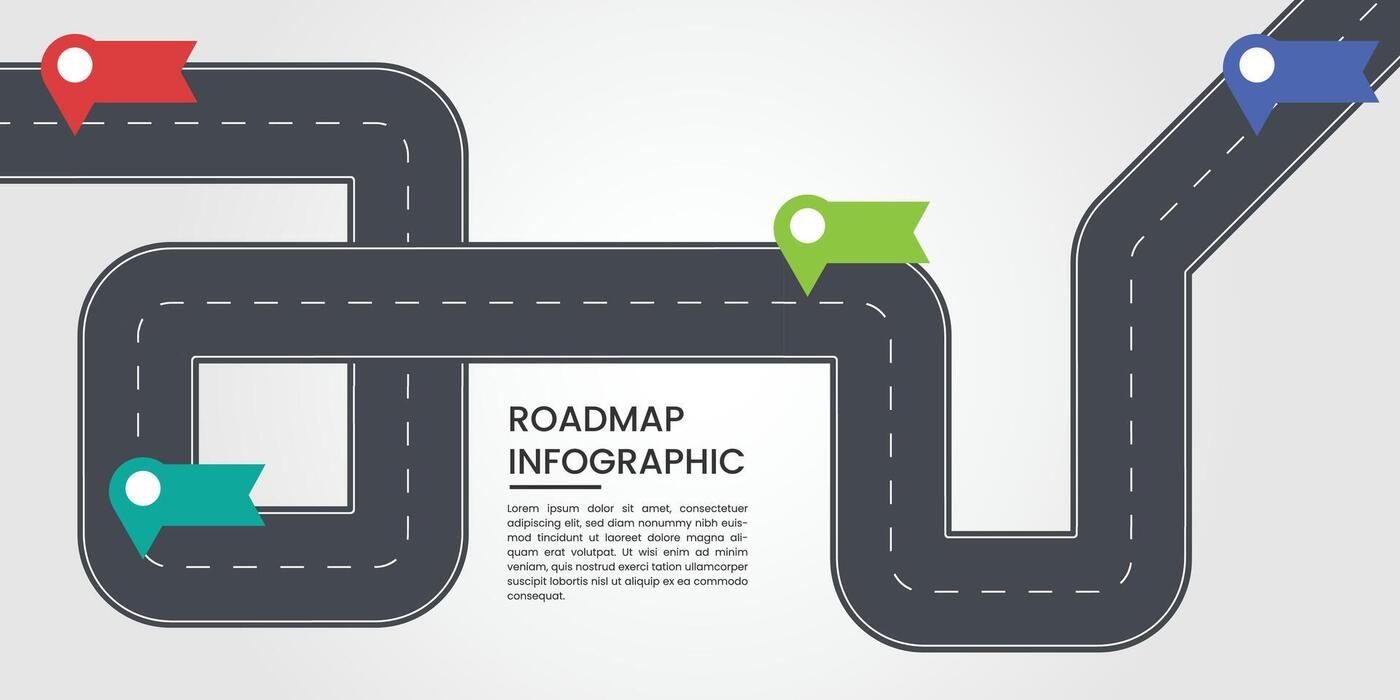 ROADMAP INFOGRAPHIC

Lorem ipsum dolor sit amet, consectetuer adipiscing elit, sed diam nonummy nibh euismod tincidunt ut laoreet dolore magna aliquam erat volutpat. Ut wisi enim ad minim veniam, quis nostrud exerci tation ullamcorper suscipit lobortis nisl ut aliquip ex ea commodo consequat.