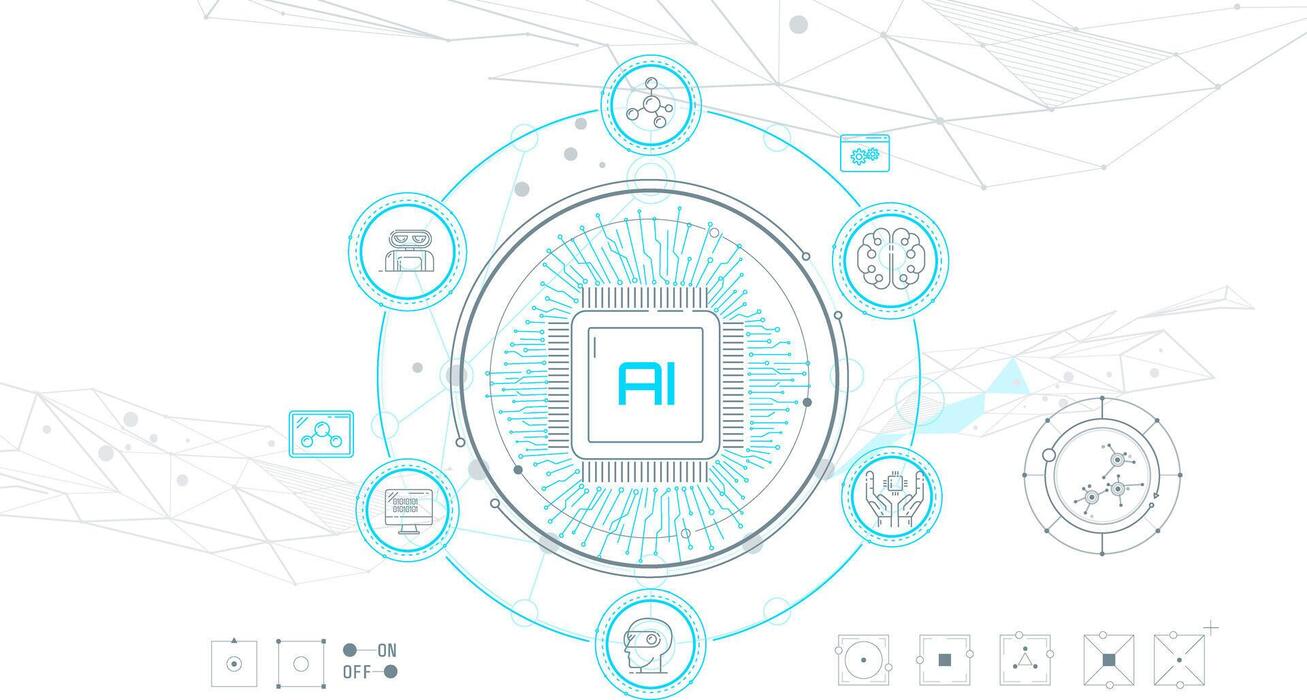 AI

ON
OFF