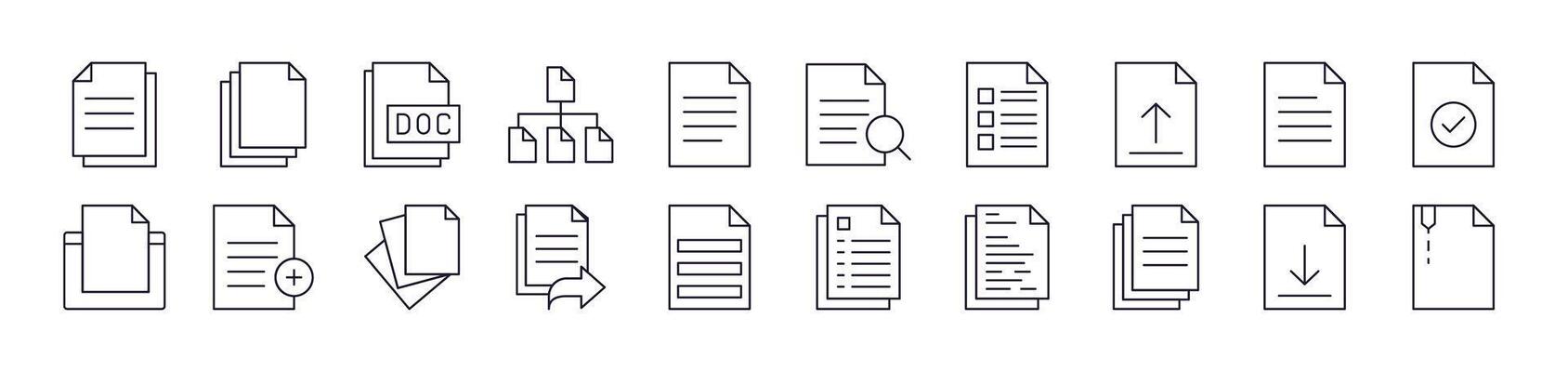 DOC