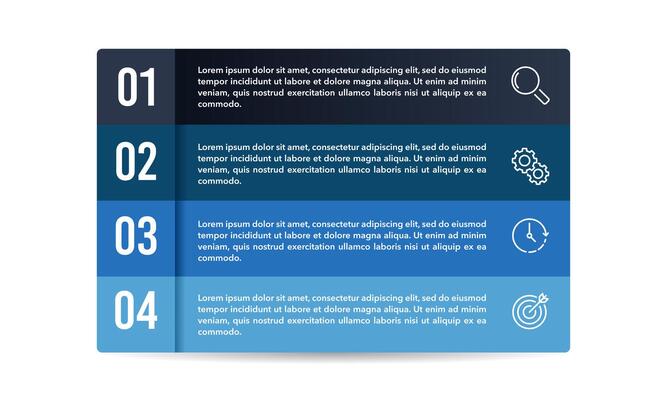 01

Lorem ipsum dolor sit amet, consectetur adipiscing elit, sed do eiusmod tempor incididunt ut labore et dolore magna aliqua. Ut enim ad minim veniam, quis nostrud exercitation ullamco laboris nisi ut aliquip ex ea commodo.

02

Lorem ipsum dolor sit amet, consectetur adipiscing elit, sed do eiusmod tempor incididunt ut labore et dolore magna aliqua. Ut enim ad minim veniam, quis nostrud exercitation ullamco laboris nisi ut aliquip ex ea commodo.

03

Lorem ipsum dolor sit amet, consectetur adipiscing elit, sed do eiusmod tempor incididunt ut labore et dolore magna aliqua. Ut enim ad minim veniam, quis nostrud exercitation ullamco laboris nisi ut aliquip ex ea commodo.

04

Lorem ipsum dolor sit amet, consectetur adipiscing elit, sed do eiusmod tempor incididunt ut labore et dolore magna aliqua. Ut enim ad minim veniam, quis nostrud exercitation ullamco laboris nisi ut aliquip ex ea commodo.