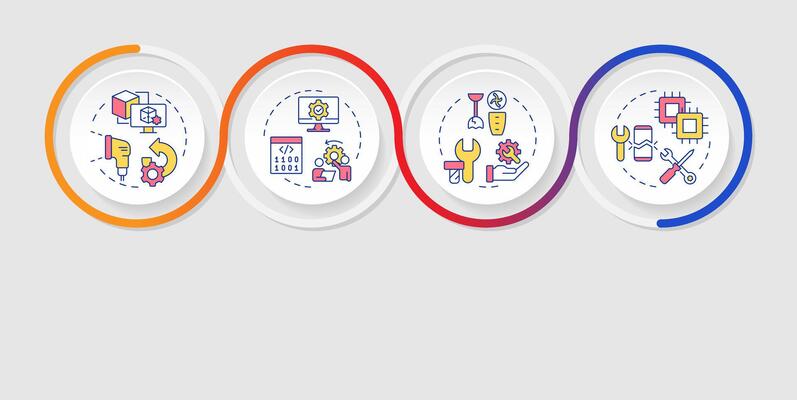 </>
1100
1001