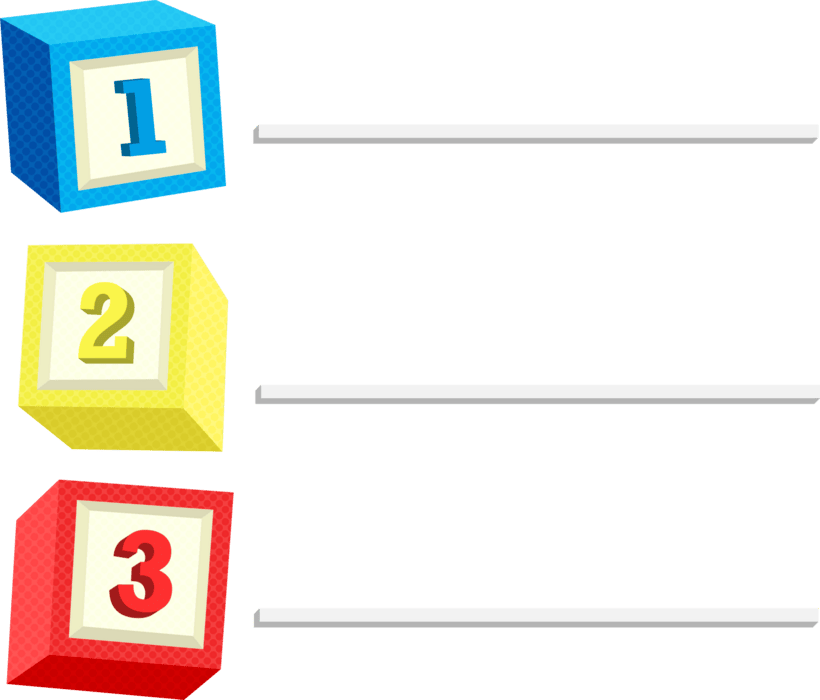 1

2

3