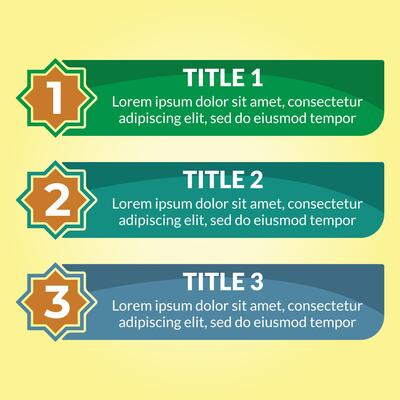 1

TITLE 1

Lorem ipsum dolor sit amet, consectetur adipiscing elit, sed do eiusmod tempor

2

TITLE 2

Lorem ipsum dolor sit amet, consectetur adipiscing elit, sed do eiusmod tempor

3

TITLE 3

Lorem ipsum dolor sit amet, consectetur adipiscing elit, sed do eiusmod tempor