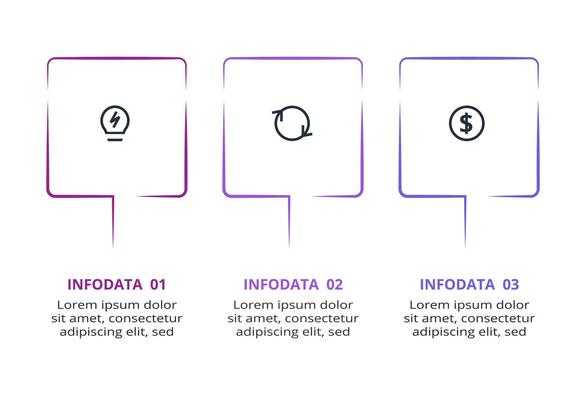 $

INFODATA 01

Lorem ipsum dolor sit amet, consectetur adipiscing elit, sed

INFODATA 02

Lorem ipsum dolor sit amet, consectetur adipiscing elit, sed

INFODATA 03

Lorem ipsum dolor sit amet, consectetur adipiscing elit, sed