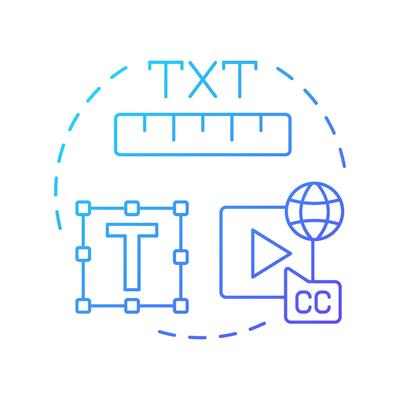 TXT

T

CC