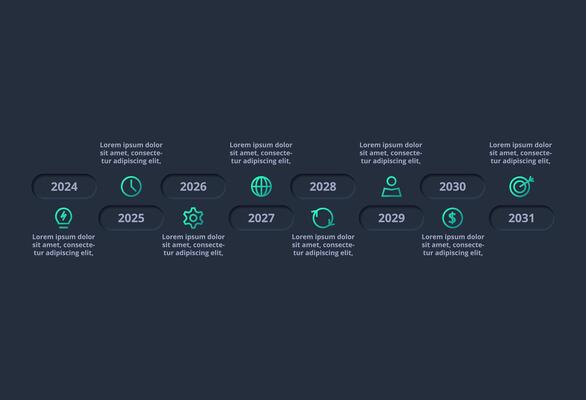 2024

Lorem ipsum dolor sit amet, consectetur adipiscing elit,

Lorem ipsum dolor sit amet, consectetur adipiscing elit,

2025

2026

Lorem ipsum dolor sit amet, consectetur adipiscing elit,

Lorem ipsum dolor sit amet, consectetur adipiscing elit,

2027

2028

Lorem ipsum dolor sit amet, consectetur adipiscing elit,

Lorem ipsum dolor sit amet, consectetur adipiscing elit,

2029

2030

Lorem ipsum dolor sit amet, consectetur adipiscing elit,

Lorem ipsum dolor sit amet, consectetur adipiscing elit,

2031