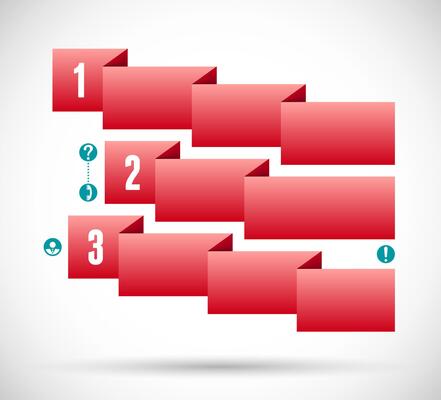 1
?
2
3
!