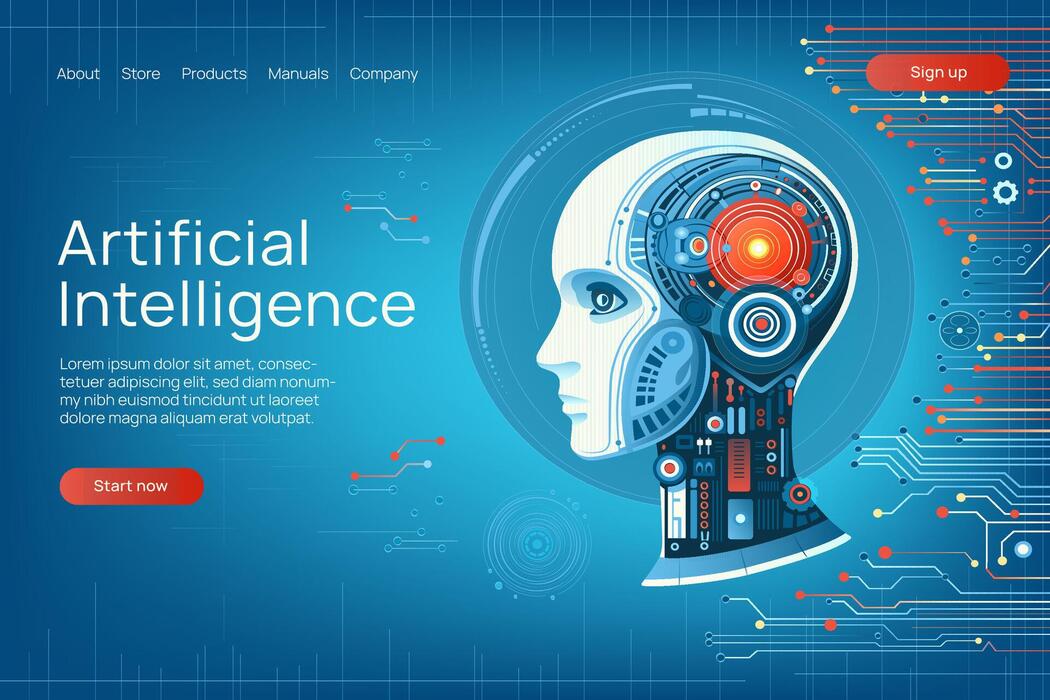 About Store Products Manuals Company

Sign up

Artificial Intelligence

Lorem ipsum dolor sit amet, consectetuer adipiscing elit, sed diam nonummy nibh euismod tincidunt ut laoreet dolore magna aliquam erat volutpat.

Start now