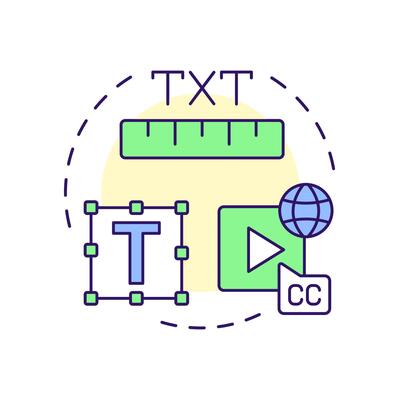 TXT

T

CC