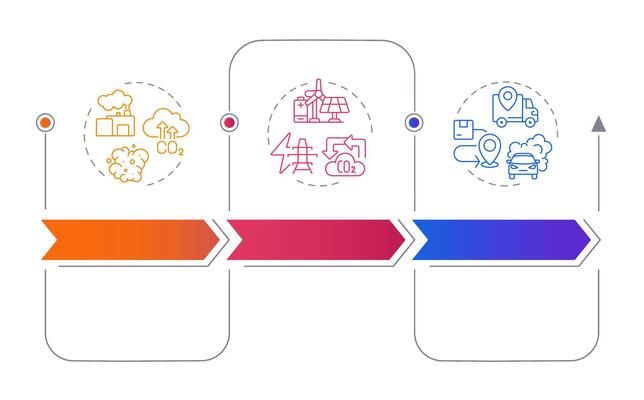 $CO_2$

$CO_2$