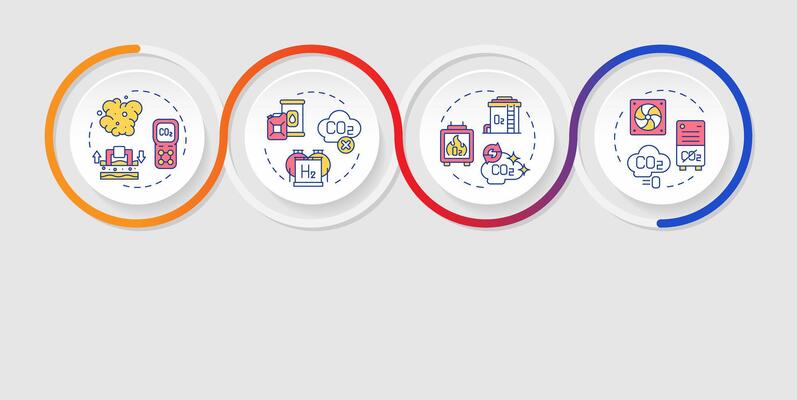 $CO_2$

$CO_2$

$H_2$

$O_2$

$O_2$

$CO_2$

$CO_2$

$=0$

$CO_2$