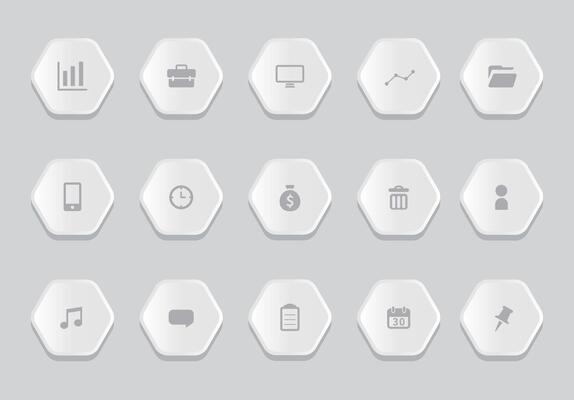 $
30