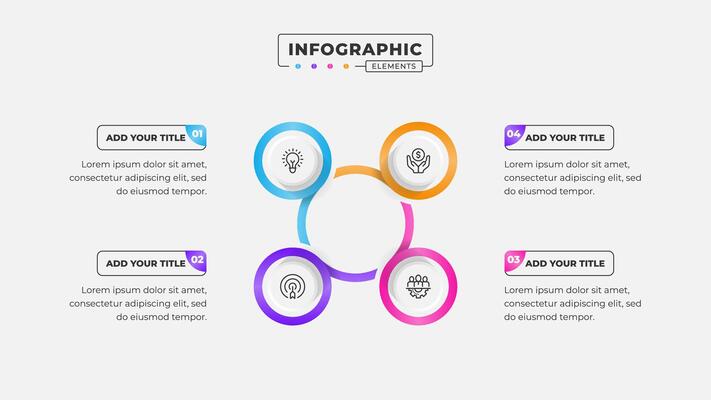 INFOGRAPHIC
ELEMENTS

ADD YOUR TITLE 01
Lorem ipsum dolor sit amet, consectetur adipiscing elit, sed do eiusmod tempor.

ADD YOUR TITLE 02
Lorem ipsum dolor sit amet, consectetur adipiscing elit, sed do eiusmod tempor.

04 ADD YOUR TITLE
Lorem ipsum dolor sit amet, consectetur adipiscing elit, sed do eiusmod tempor.

03 ADD YOUR TITLE
Lorem ipsum dolor sit amet, consectetur adipiscing elit, sed do eiusmod tempor.